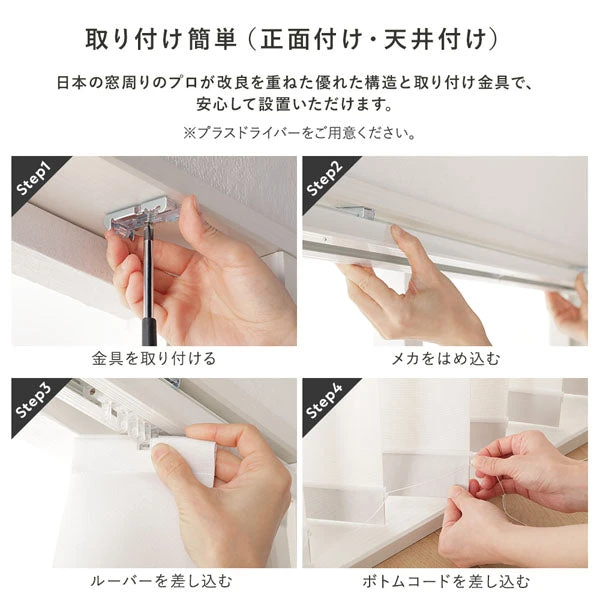 取り付け簡単（正面付け・天井付け）

日本の窓周りのプロが改良を重ねた優れた構造と取り付け金具で、安心して設置いただけます。

※プラスドライバーをご用意ください。

Step1

金具を取り付ける

Step2

メカをはめ込む

Step3

ルーバーを差し込む

Step4

ボトムコードを差し込む