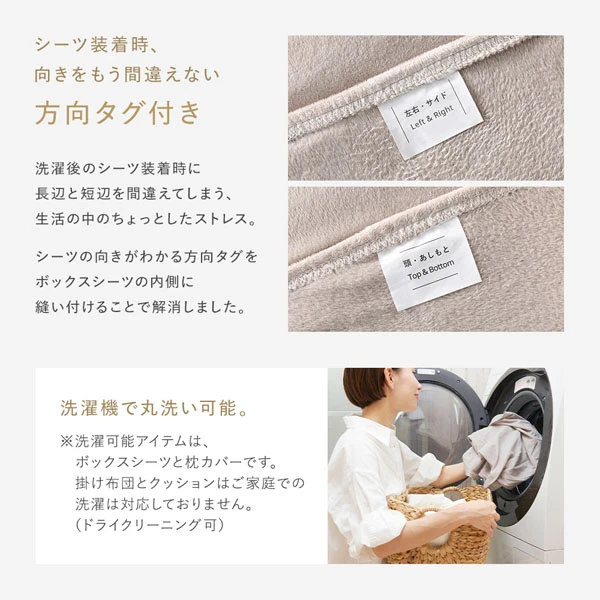 シーツ装着時、
向きをもう間違えない

方向タグ付き

洗濯後のシーツ装着時に
長辺と短辺を間違えてしまう、
生活の中のちょっとしたストレス。

シーツの向きがわかる方向タグを
ボックスシーツの内側に
縫い付けることで解消しました。

左右・サイド
Left & Right

頭・あしもと
Top & Bottom

洗濯機で丸洗い可能。

※洗濯可能アイテムは、
ボックスシーツと枕カバーです。
掛け布団とクッションはご家庭での
洗濯は対応しておりません。
（ドライクリーニング可）