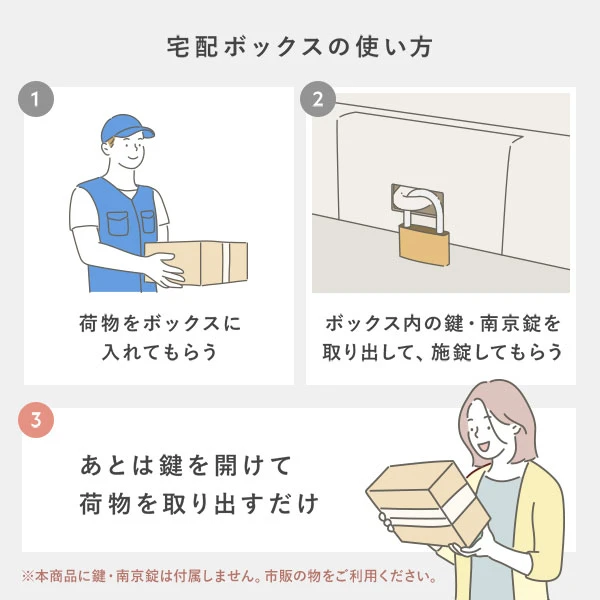 宅配ボックスの使い方

1

荷物をボックスに入れてもらう

2

ボックス内の鍵・南京錠を取り出して、施錠してもらう

3

あとは鍵を開けて荷物を取り出すだけ

※本商品に鍵・南京錠は付属しません。市販の物をご利用ください。