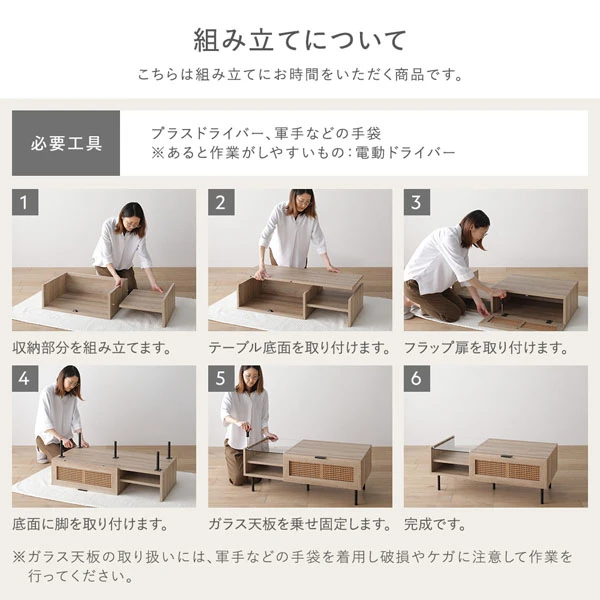 組み立てについて

こちらは組み立てにお時間をいただく商品です。

必要工具

プラスドライバー、軍手などの手袋
※あると作業がしやすいもの：電動ドライバー

1

収納部分を組み立てます。

2

テーブル底面を取り付けます。

3

フラップ扉を取り付けます。

4

底面に脚を取り付けます。

5

ガラス天板を乗せ固定します。

6

完成です。

※ガラス天板の取り扱いには、軍手などの手袋を着用し破損やケガに注意して作業を行ってください。