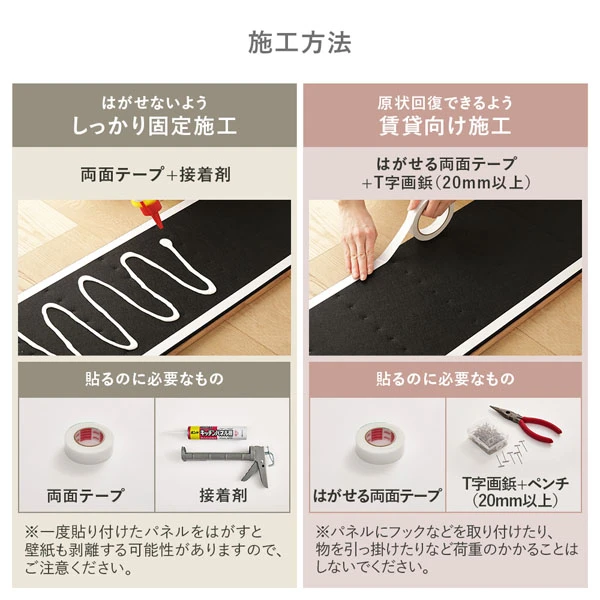 施工方法

はがせないよう
しっかり固定施工

両面テープ+接着剤

貼るのに必要なもの

両面テープ

キッチンパネル用

接着剤

※一度貼り付けたパネルをはがすと壁紙も剥離する可能性がありますので、ご注意ください。

原状回復できるよう
賃貸向け施工

はがせる両面テープ
+T字画鋲(20mm以上)

貼るのに必要なもの

はがせる両面テープ

T字画鋲+ペンチ
(20mm以上)

※パネルにフックなどを取り付けたり、物を引っ掛けたりなど荷重のかかることはしないでください。