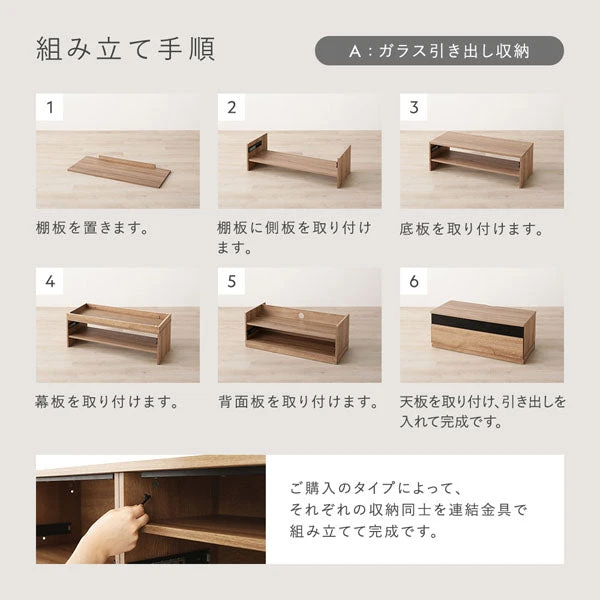 組み立て手順

A：ガラス引き出し収納

1

棚板を置きます。

2

棚板に側板を取り付けます。

3

底板を取り付けます。

4

幕板を取り付けます。

5

背面板を取り付けます。

6

天板を取り付け、引き出しを入れて完成です。

ご購入のタイプによって、それぞれの収納同士を連結金具で組み立てて完成です。