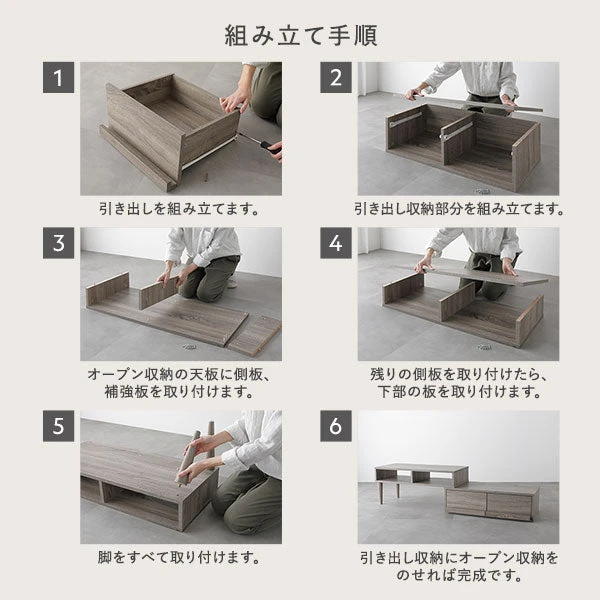 組み立て手順

1

引き出しを組み立てます。

2

引き出し収納部分を組み立てます。

3

オープン収納の天板に側板、補強板を取り付けます。

4

残りの側板を取り付けたら、下部の板を取り付けます。

5

脚をすべて取り付けます。

6

引き出し収納にオープン収納をのせれば完成です。