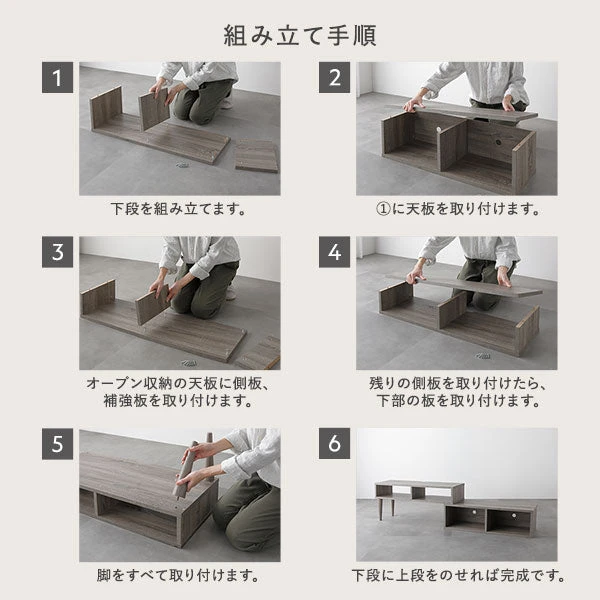 組み立て手順

1

下段を組み立てます。

2

①に天板を取り付けます。

3

オープン収納の天板に側板、補強板を取り付けます。

4

残りの側板を取り付けたら、下部の板を取り付けます。

5

脚をすべて取り付けます。

6

下段に上段をのせれば完成です。