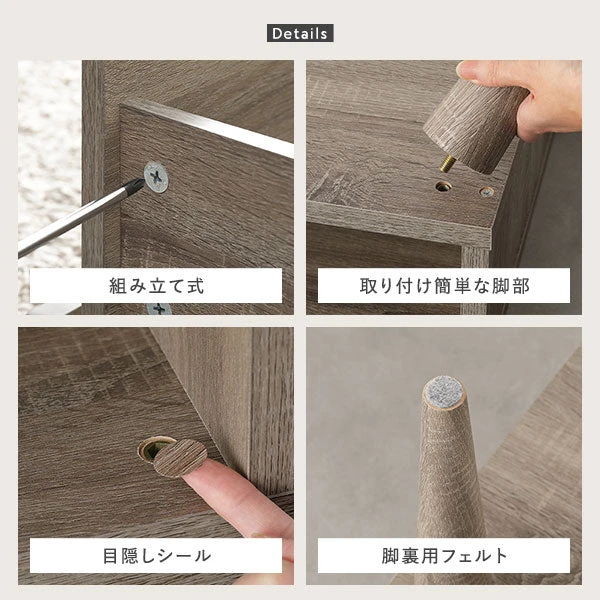 Details

組み立て式

取り付け簡単な脚部

目隠しシール

脚裏用フェルト