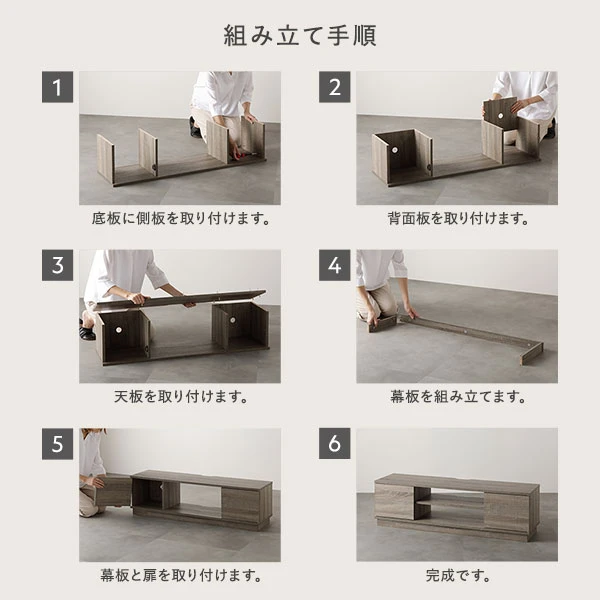 組み立て手順

1
底板に側板を取り付けます。

2
背面板を取り付けます。

3
天板を取り付けます。

4
幕板を組み立てます。

5
幕板と扉を取り付けます。

6
完成です。