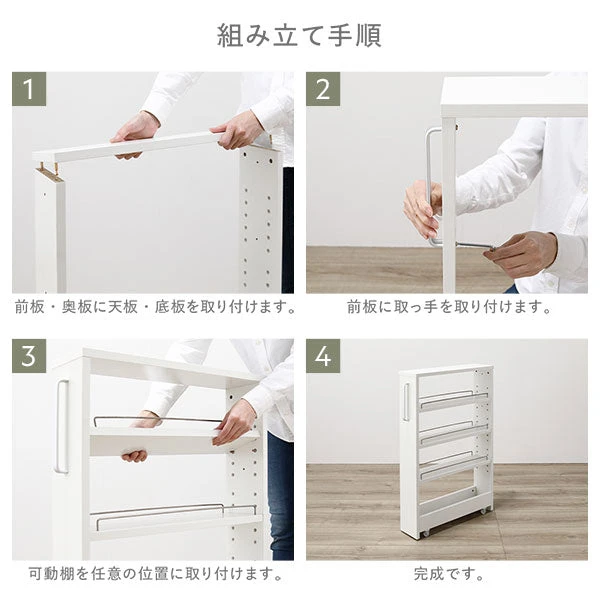 組み立て手順

1

前板・奥板に天板・底板を取り付けます。

2

前板に取っ手を取り付けます。

3

可動棚を任意の位置に取り付けます。

4

完成です。