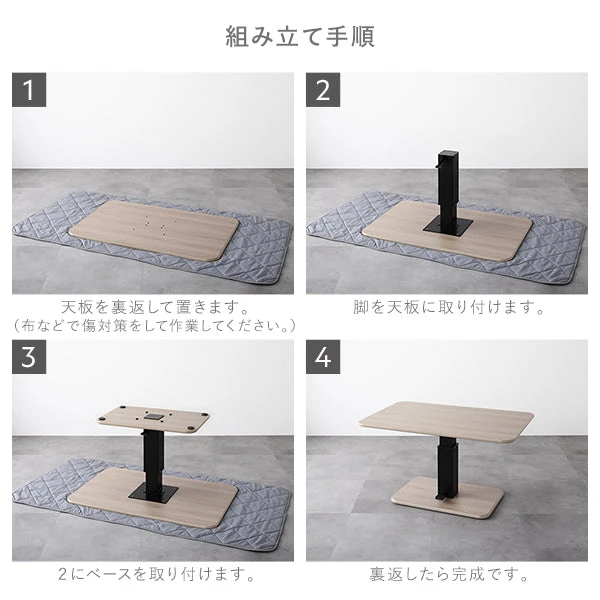 組み立て手順

1

天板を裏返して置きます。
（布などで傷対策をして作業してください。）

2

脚を天板に取り付けます。

3

2にベースを取り付けます。

4

裏返したら完成です。