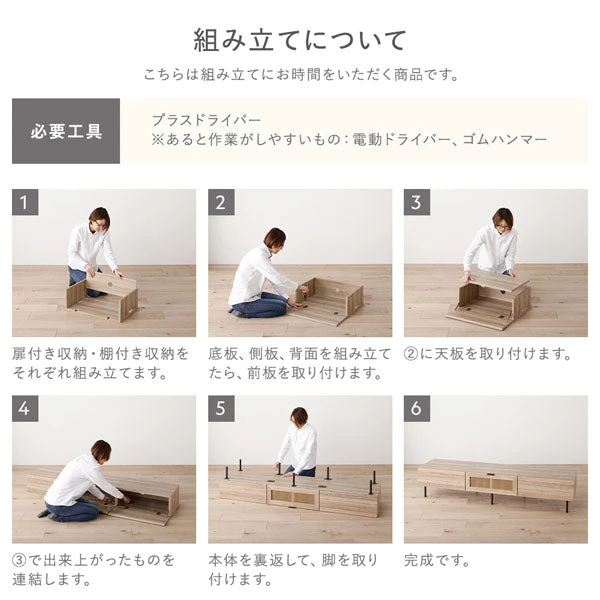 組み立てについて

こちらは組み立てにお時間をいただく商品です。

必要工具

プラスドライバー
※あると作業がしやすいもの：電動ドライバー、ゴムハンマー

1

扉付き収納・棚付き収納をそれぞれ組み立てます。

2

底板、側板、背面を組み立てたら、前板を取り付けます。

3

②に天板を取り付けます。

4

③で出来上がったものを連結します。

5

本体を裏返して、脚を取り付けます。

6

完成です。