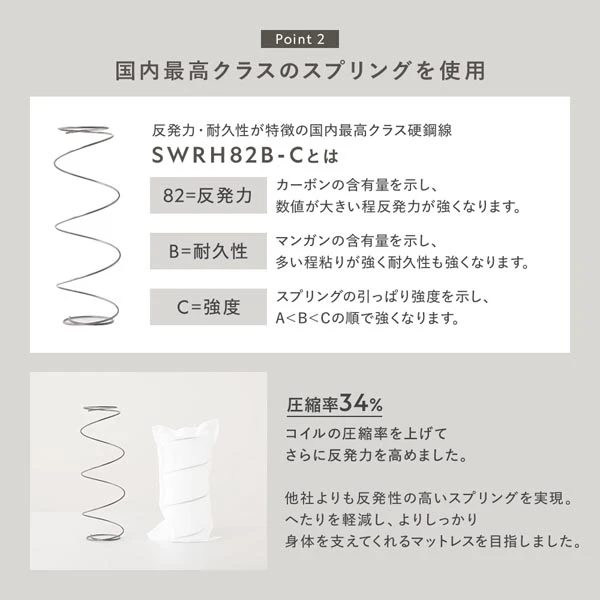 Point 2

国内最高クラスのスプリングを使用

反発力・耐久性が特徴の国内最高クラス硬鋼線
SWRH82B-Cとは

82=反発力
カーボンの含有量を示し、数値が大きい程反発力が強くなります。

B=耐久性
マンガンの含有量を示し、多い程粘りが強く耐久性も強くなります。

C=強度
スプリングの引っぱり強度を示し、A<B<Cの順で強くなります。

圧縮率34%
コイルの圧縮率を上げてさらに反発力を高めました。

他社よりも反発性の高いスプリングを実現。へたりを軽減し、よりしっかり身体を支えてくれるマットレスを目指しました。