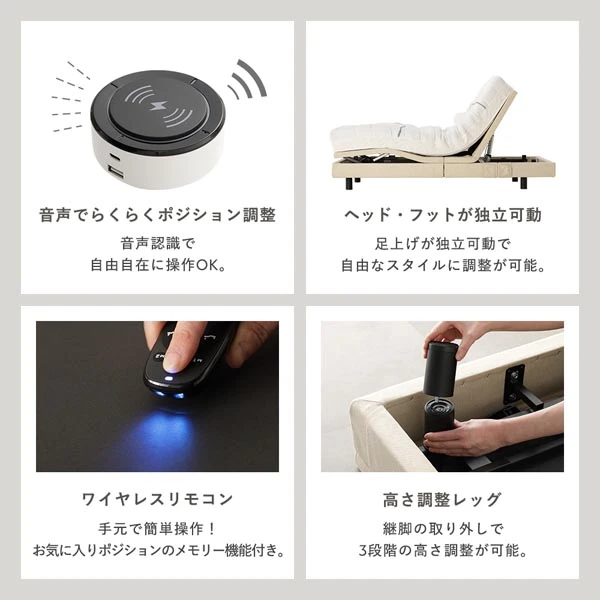 音声でらくらくポジション調整

音声認識で
自由自在に操作OK。

ヘッド・フットが独立可動

足上げが独立可動で
自由なスタイルに調整が可能。

ワイヤレスリモコン

手元で簡単操作！
お気に入りポジションのメモリー機能付き。

高さ調整レッグ

継脚の取り外しで
3段階の高さ調整が可能。