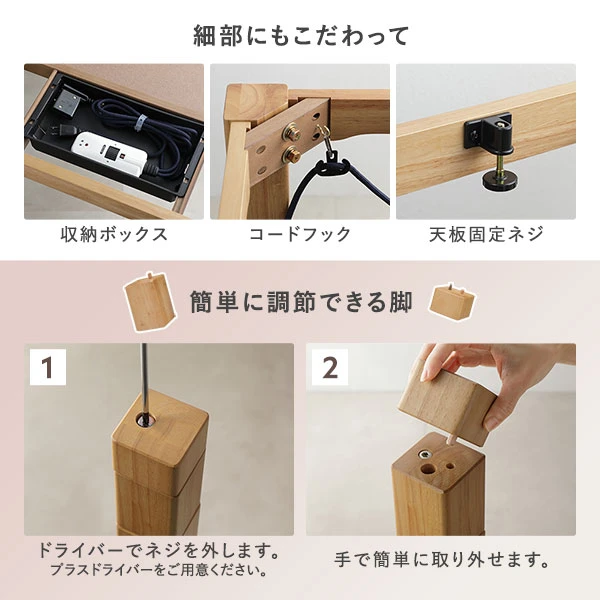 細部にもこだわって

収納ボックス

コードフック

天板固定ネジ

簡単に調節できる脚

1

ドライバーでネジを外します。
プラスドライバーをご用意ください。

2

手で簡単に取り外せます。