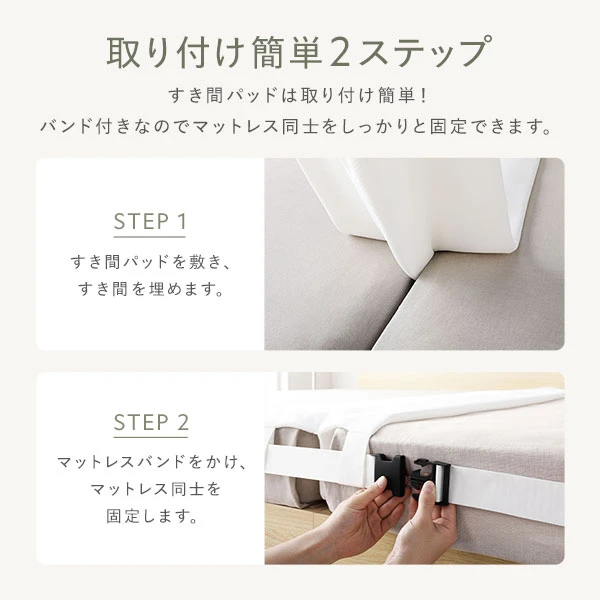 取り付け簡単2ステップ

すき間パッドは取り付け簡単！
バンド付きなのでマットレス同士をしっかりと固定できます。

STEP 1

すき間パッドを敷き、
すき間を埋めます。

STEP 2

マットレスバンドをかけ、
マットレス同士を
固定します。