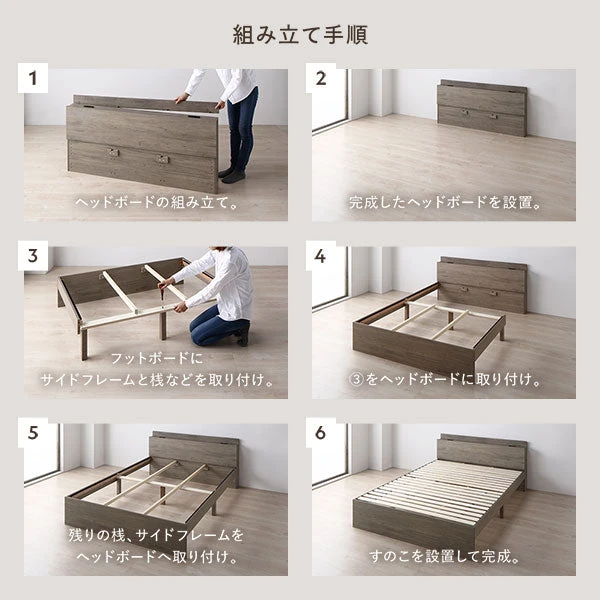 組み立て手順

1
ヘッドボードの組み立て。

2
完成したヘッドボードを設置。

3
フットボードに
サイドフレームと桟などを取り付け。

4
③をヘッドボードに取り付け。

5
残りの桟、サイドフレームを
ヘッドボードへ取り付け。

6
すのこを設置して完成。