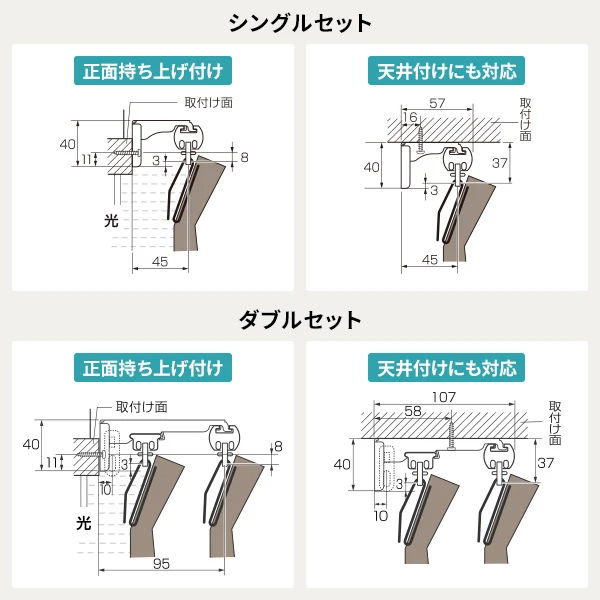 シングルセット

正面持ち上げ付け

取付け面

40

11

3

8

光

45

天井付けにも対応

57

16

取付け面

40

37

3

45

ダブルセット

正面持ち上げ付け

取付け面

40

11

3

8

10

光

95

天井付けにも対応

107

58

取付け面

40

37

3

10