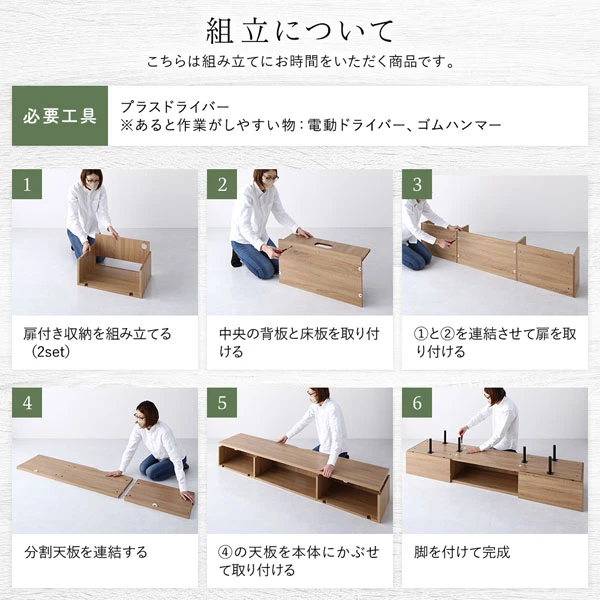 組立について

こちらは組み立てにお時間をいただく商品です。

必要工具

プラスドライバー
※あると作業がしやすい物：電動ドライバー、ゴムハンマー

1

扉付き収納を組み立てる（2set）

2

中央の背板と床板を取り付ける

3

①と②を連結させて扉を取り付ける

4

分割天板を連結する

5

④の天板を本体にかぶせて取り付ける

6

脚を付けて完成