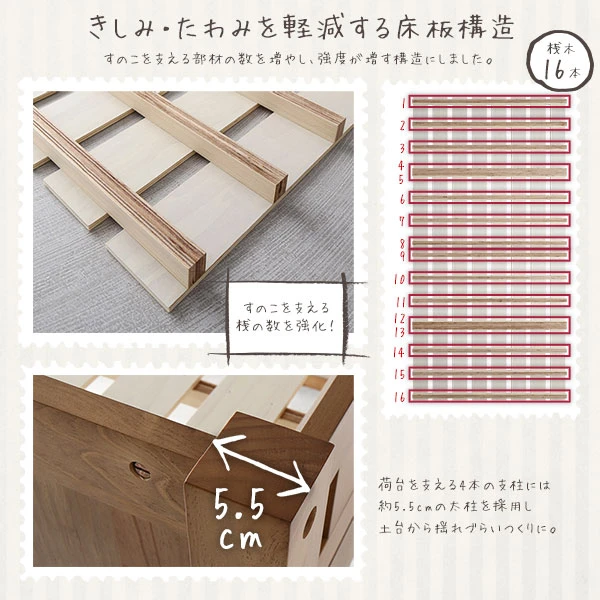 きしみ・たわみを軽減する床板構造

すのこを支える部材の数を増やし、強度が増す構造にしました。

桟木
16本

すのこを支える
桟の数を強化!

1
2
3
4
5
6
7
8
9
10
11
12
13
14
15
16

5.5
cm

荷台を支える4本の支柱には
約5.5cmの太柱を採用し
土台から揺れづらいつくりに。