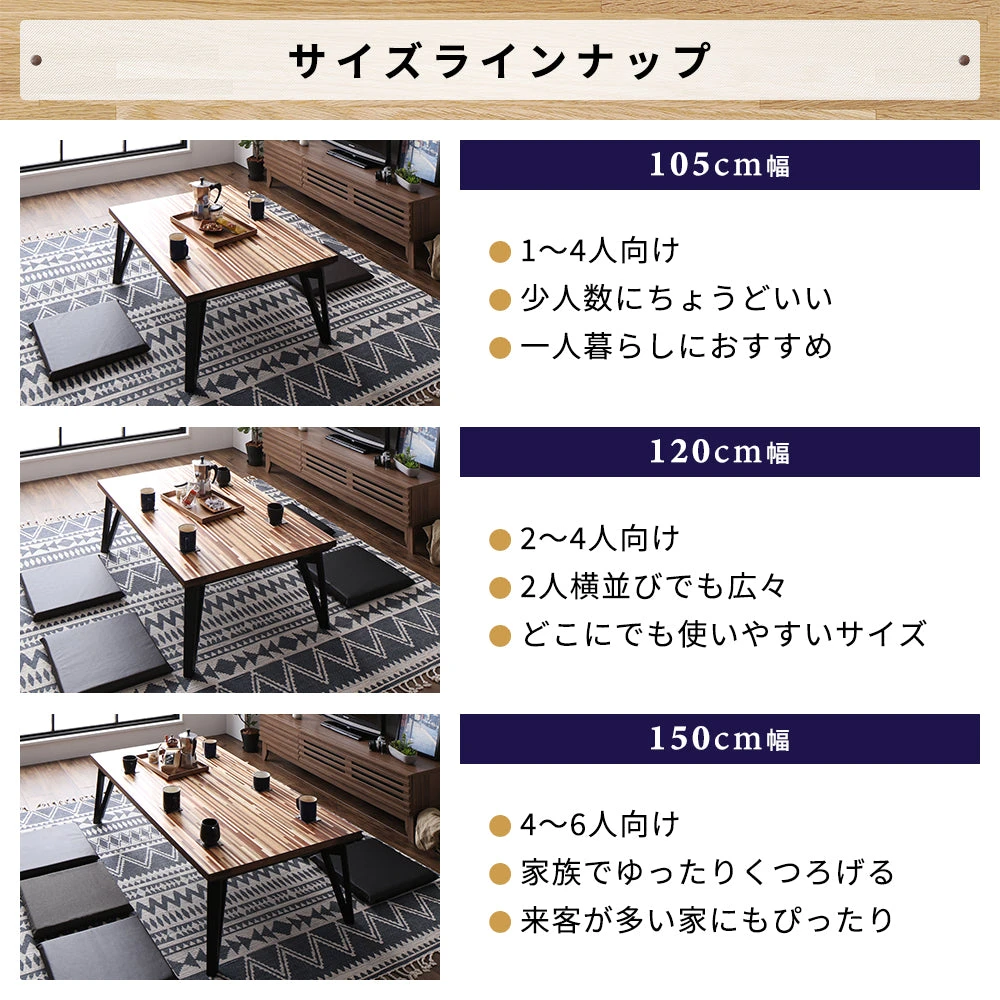 サイズラインナップ

105cm幅

● 1〜4人向け
● 少人数にちょうどいい
● 一人暮らしにおすすめ

120cm幅

● 2〜4人向け
● 2人横並びでも広々
● どこにでも使いやすいサイズ

150cm幅

● 4〜6人向け
● 家族でゆったりくつろげる
● 来客が多い家にもぴったり