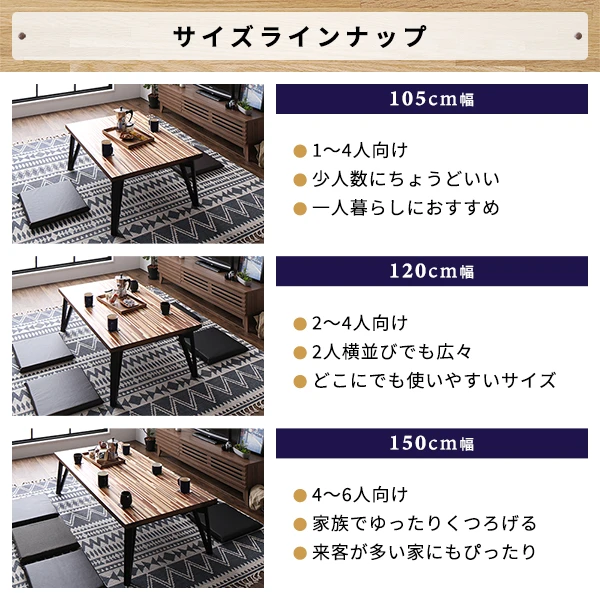 サイズラインナップ

105cm幅

● 1〜4人向け
● 少人数にちょうどいい
● 一人暮らしにおすすめ

120cm幅

● 2〜4人向け
● 2人横並びでも広々
● どこにでも使いやすいサイズ

150cm幅

● 4〜6人向け
● 家族でゆったりくつろげる
● 来客が多い家にもぴったり