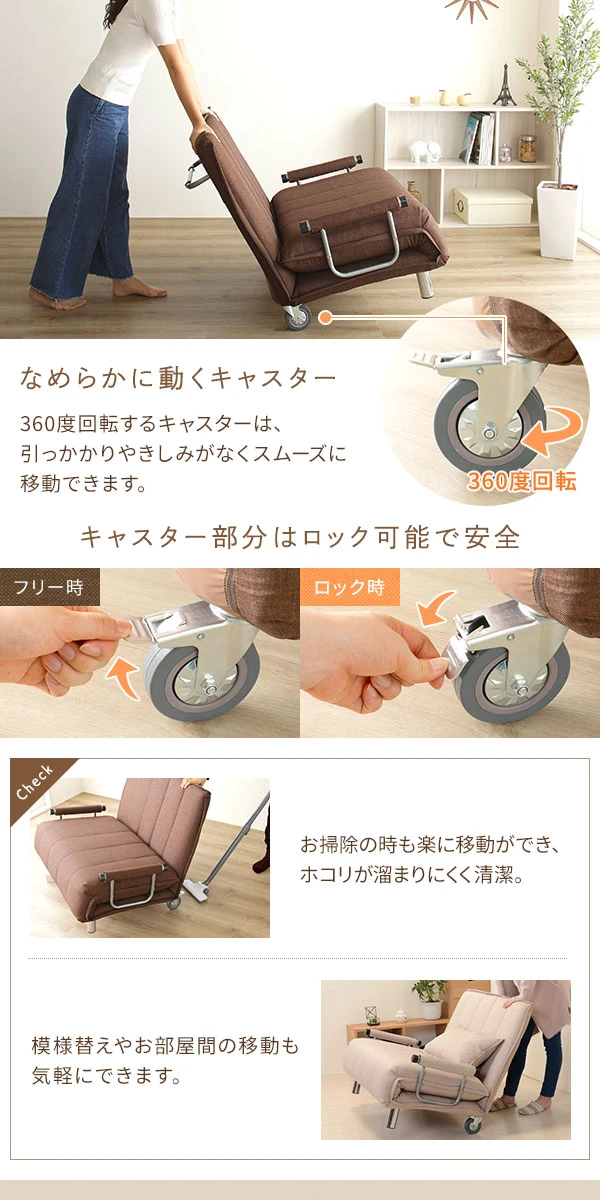 なめらかに動くキャスター

360度回転するキャスターは、引っかかりやきしみがなくスムーズに移動できます。

360度回転

キャスター部分はロック可能で安全

フリー時

ロック時

Check

お掃除の時も楽に移動ができ、ホコリが溜まりにくく清潔。

模様替えやお部屋間の移動も気軽にできます。