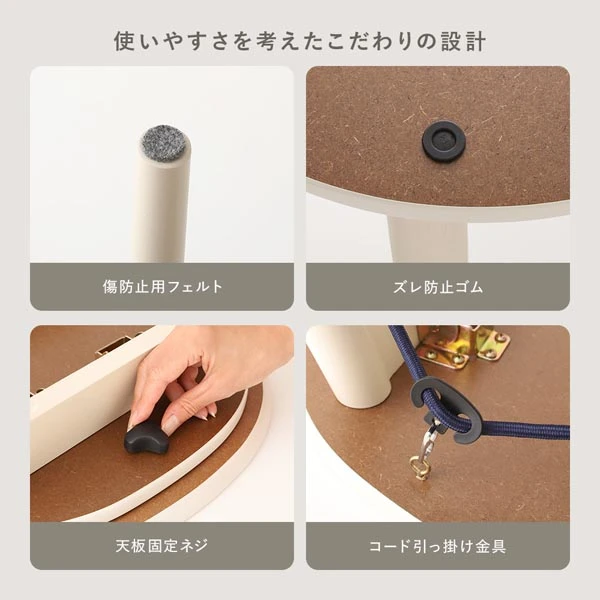 使いやすさを考えたこだわりの設計

傷防止用フェルト

ズレ防止ゴム

天板固定ネジ

コード引っ掛け金具