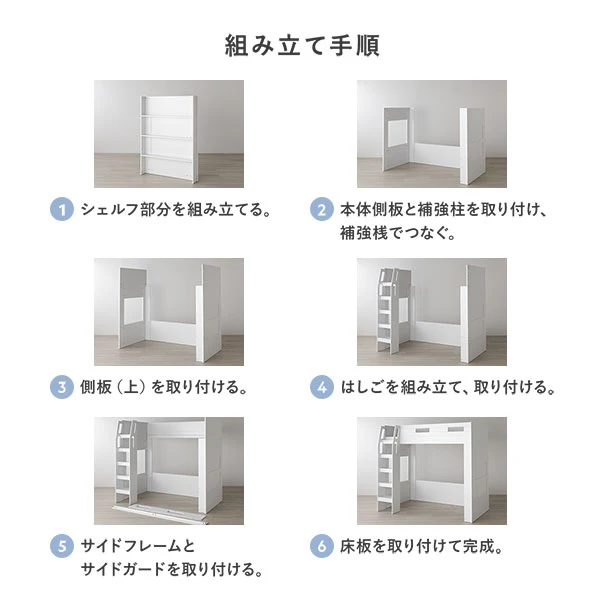 組み立て手順

1 シェルフ部分を組み立てる。

2 本体側板と補強柱を取り付け、補強桟でつなぐ。

3 側板（上）を取り付ける。

4 はしごを組み立て、取り付ける。

5 サイドフレームとサイドガードを取り付ける。

6 床板を取り付けて完成。