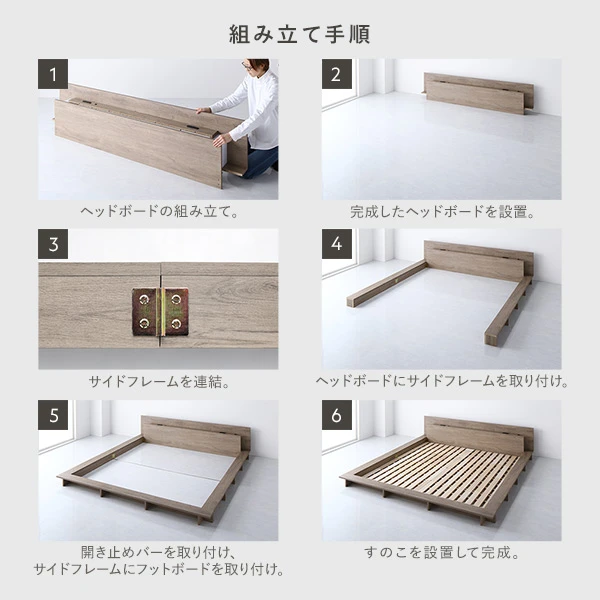 組み立て手順

1

ヘッドボードの組み立て。

2

完成したヘッドボードを設置。

3

サイドフレームを連結。

4

ヘッドボードにサイドフレームを取り付け。

5

開き止めバーを取り付け、サイドフレームにフットボードを取り付け。

6

すのこを設置して完成。