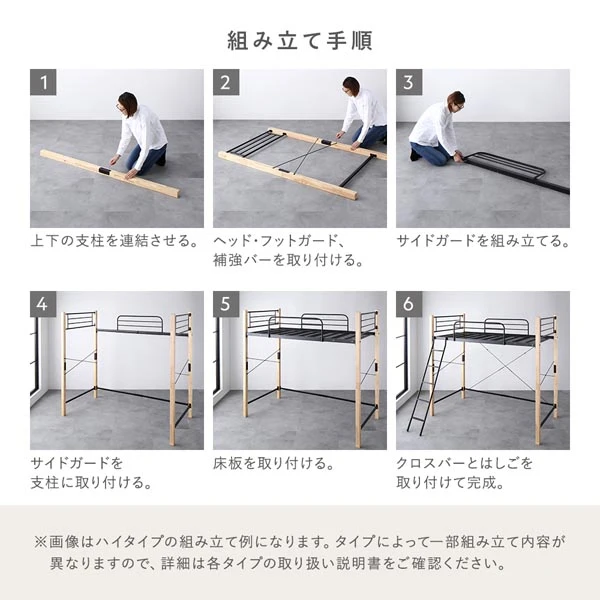 組み立て手順

1

上下の支柱を連結させる。

2

ヘッド・フットガード、補強バーを取り付ける。

3

サイドガードを組み立てる。

4

サイドガードを支柱に取り付ける。

5

床板を取り付ける。

6

クロスバーとはしごを取り付けて完成。

※画像はハイタイプの組み立て例になります。タイプによって一部組み立て内容が異なりますので、詳細は各タイプの取り扱い説明書をご確認ください。