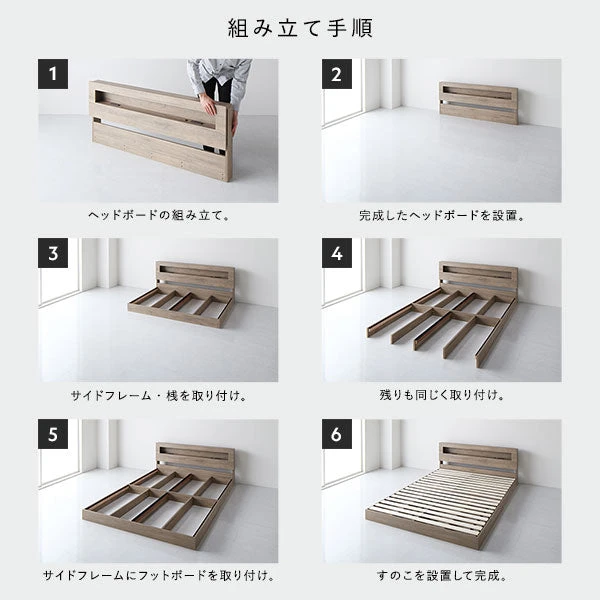 組み立て手順

1

ヘッドボードの組み立て。

2

完成したヘッドボードを設置。

3

サイドフレーム・桟を取り付け。

4

残りも同じく取り付け。

5

サイドフレームにフットボードを取り付け。

6

すのこを設置して完成。