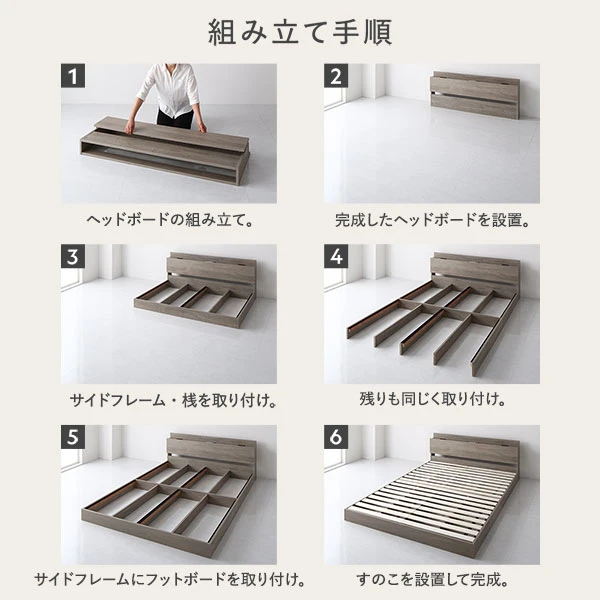 組み立て手順

1

ヘッドボードの組み立て。

2

完成したヘッドボードを設置。

3

サイドフレーム・桟を取り付け。

4

残りも同じく取り付け。

5

サイドフレームにフットボードを取り付け。

6

すのこを設置して完成。